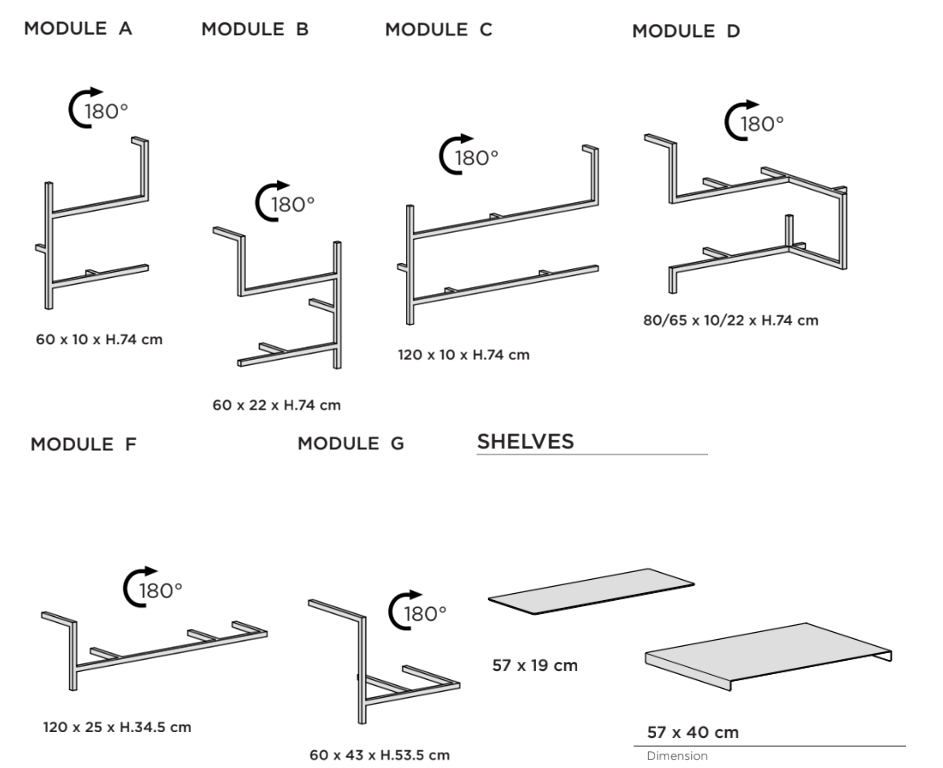 MODULE A

180°

60 x 10 x H.74 cm

MODULE B

180°

60 x 22 x H.74 cm

MODULE C

180°

120 x 10 x H.74 cm

MODULE D

180°

80/65 x 10/22 x H.74 cm

MODULE F

180°

120 x 25 x H.34.5 cm

MODULE G

180°

60 x 43 x H.53.5 cm

SHELVES

57 x 19 cm

57 x 40 cm

Dimension