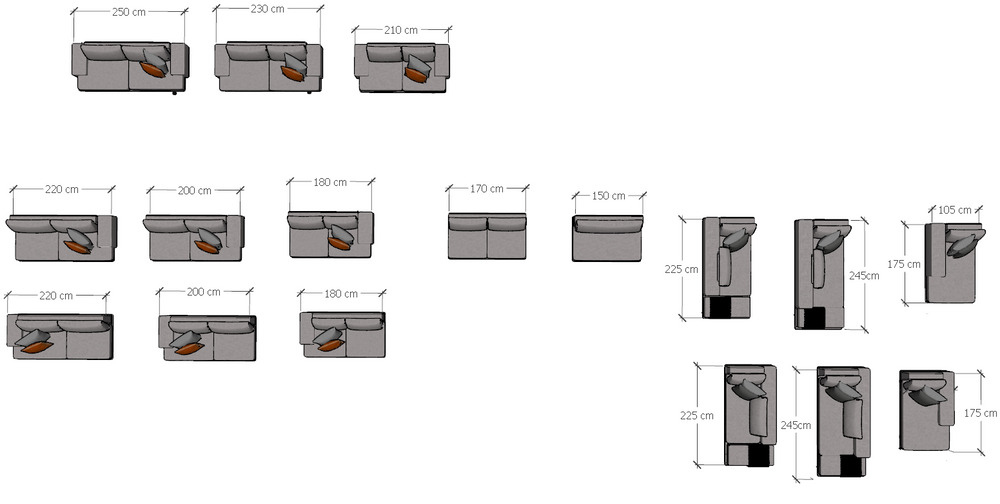 250 cm
230 cm
210 cm

220 cm
200 cm
180 cm
170 cm
150 cm

225 cm
245cm
105 cm
175 cm

220 cm
200 cm
180 cm

225 cm
245cm
175 cm