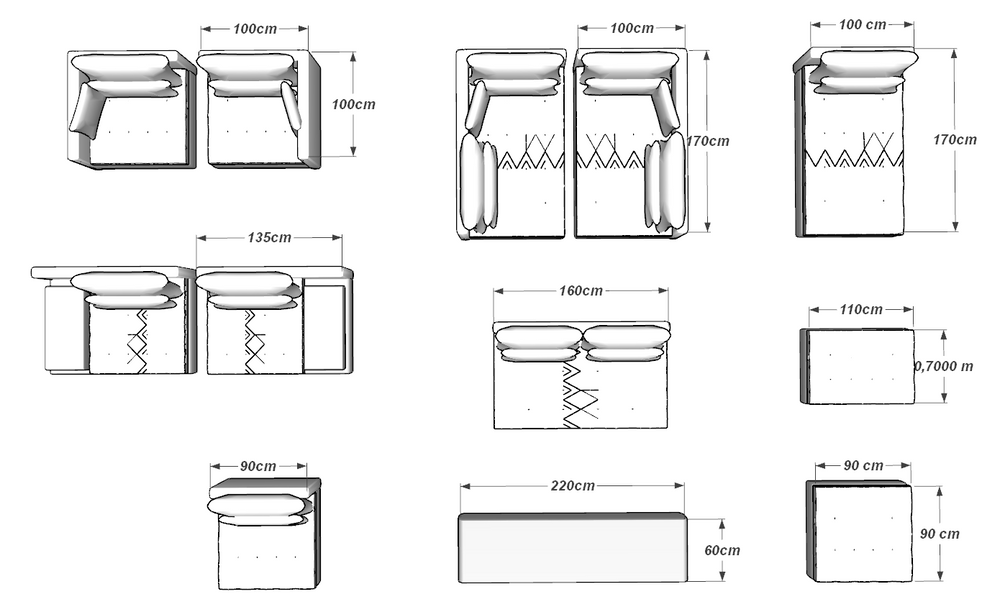 100cm
100cm
100cm
170cm
100 cm
170cm
135cm
160cm
110cm
0,7000 m
90cm
220cm
60cm
90 cm
90 cm