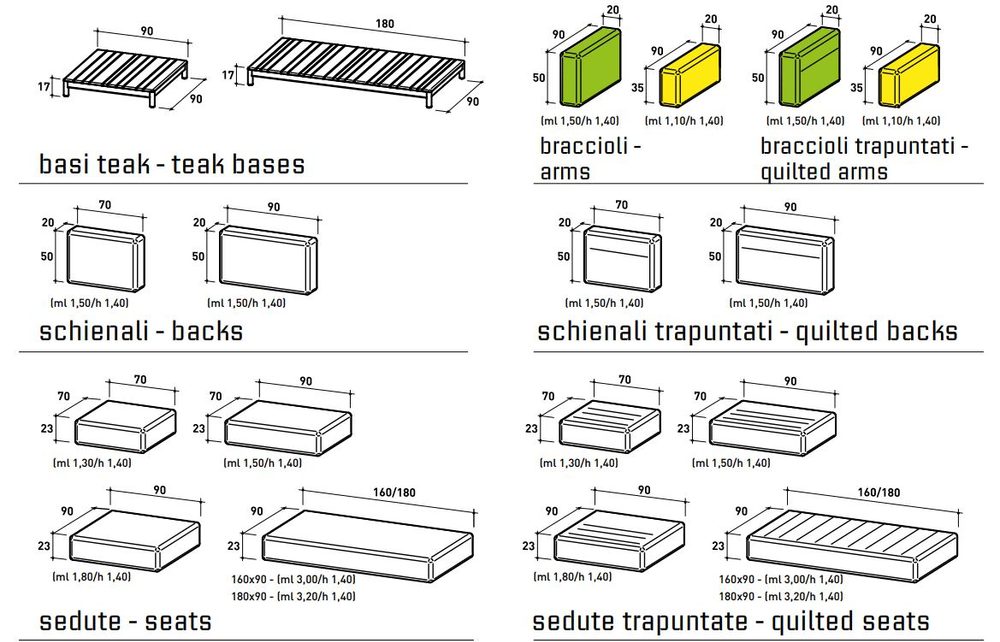 90
17
90

180
17
90

basi teak - teak bases

20
90
50
(ml 1,50/h 1,40)

20
90
35
(ml 1,10/h 1,40)

braccioli - arms

20
90
50
(ml 1,50/h 1,40)

20
90
35
(ml 1,10/h 1,40)

braccioli trapuntati - quilted arms

70
20
50
(ml 1,50/h 1,40)

90
20
50
(ml 1,50/h 1,40)

schienali - backs

70
20
50
(ml 1,50/h 1,40)

90
20
50
(ml 1,50/h 1,40)

schienali trapuntati - quilted backs

70
70
23
(ml 1,30/h 1,40)

90
70
23
(ml 1,50/h 1,40)

90
90
23
(ml 1,80/h 1,40)

160/180
90
23
160x90 - (ml 3,00/h 1,40)
180x90 - (ml 3,20/h 1,40)

sedute - seats

70
70
23
(ml 1,30/h 1,40)

90
70
23
(ml 1,50/h 1,40)

90
90
23
(ml 1,80/h 1,40)

160/180
90
23
160x90 - (ml 3,00/h 1,40)
180x90 - (ml 3,20/h 1,40)

sedute trapuntate - quilted seats