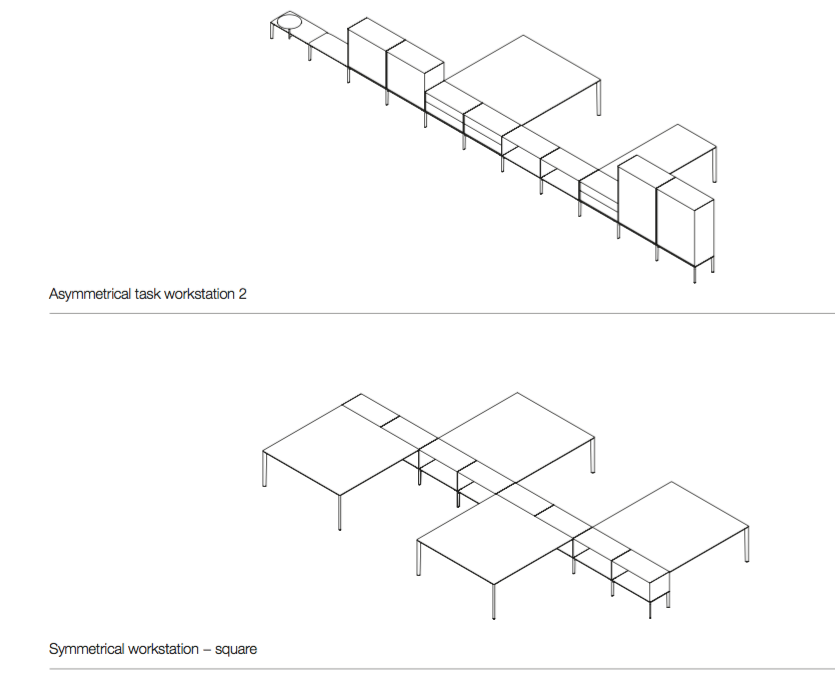 Asymmetrical task workstation 2

Symmetrical workstation – square