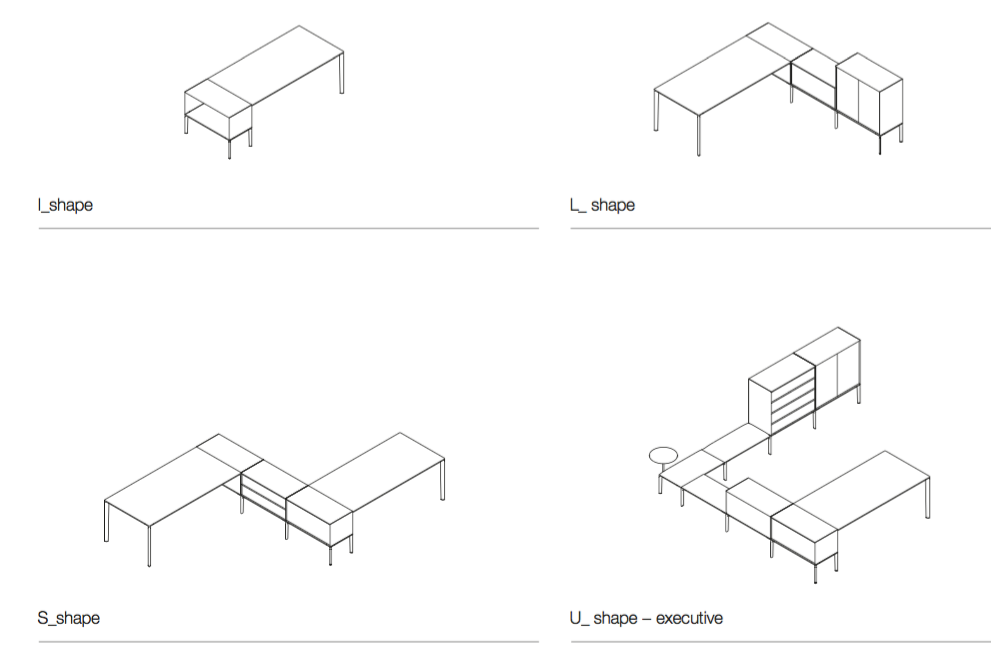 I_shape

L_ shape

S_shape

U_ shape – executive